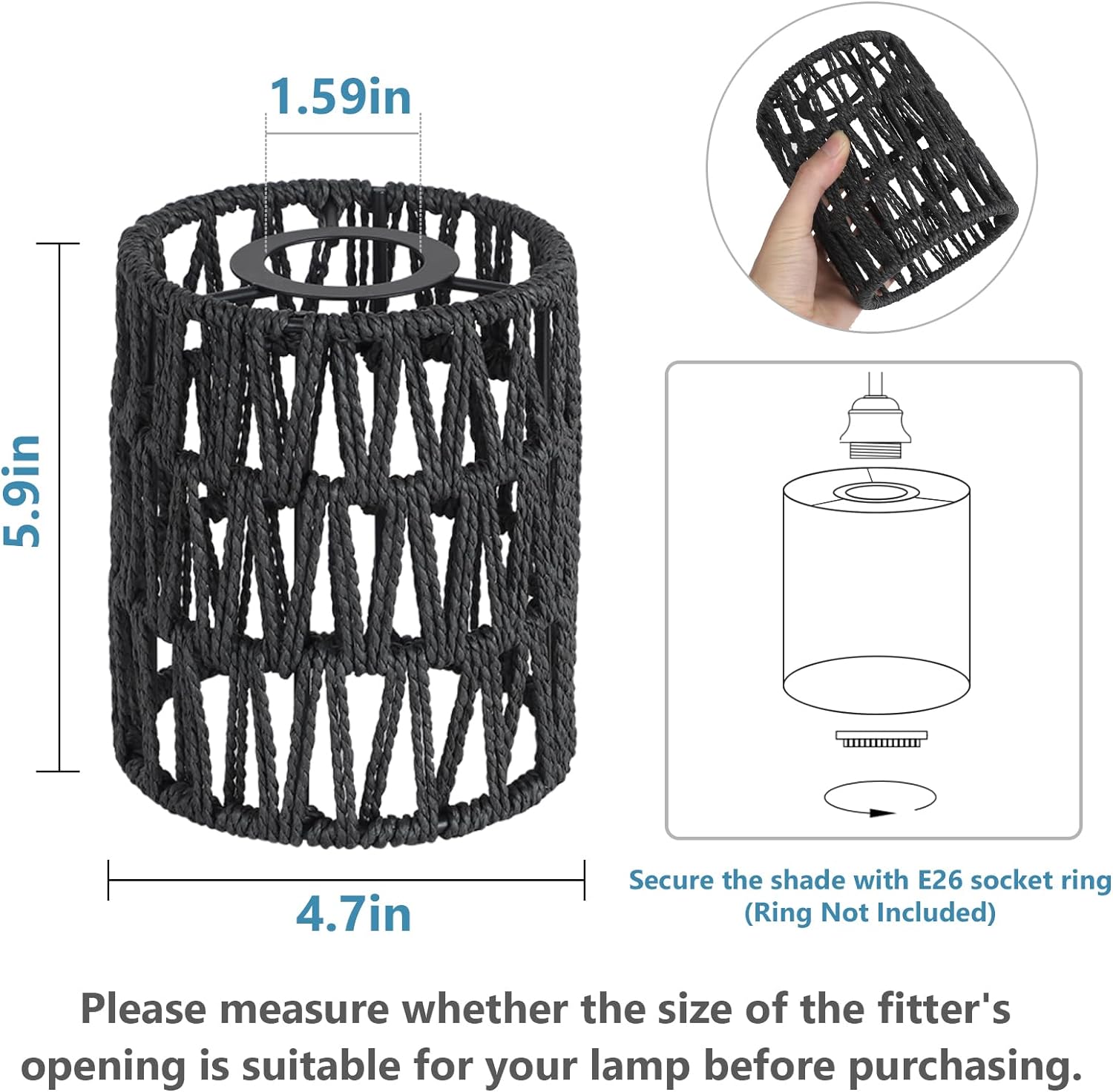 1.59in

5.9in

4.7in

Secure the shade with E26 socket ring (Ring Not Included)

Please measure whether the size of the fitter's opening is suitable for your lamp before purchasing.