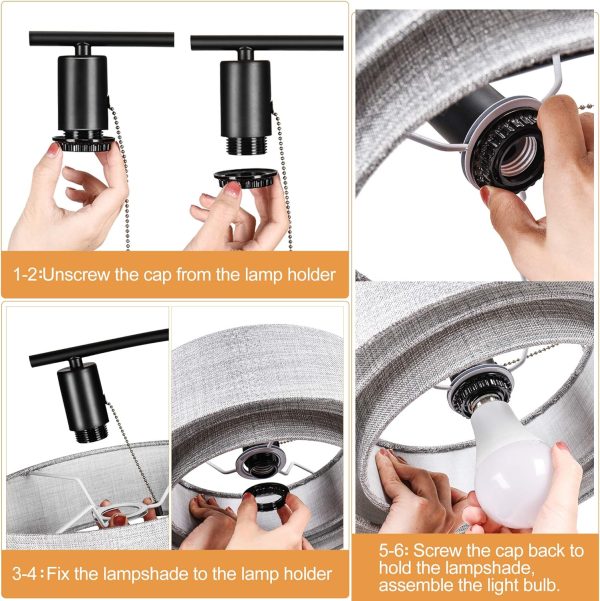 1-2:Unscrew the cap from the lamp holder

3-4:Fix the lampshade to the lamp holder

5-6: Screw the cap back to hold the lampshade, assemble the light bulb.