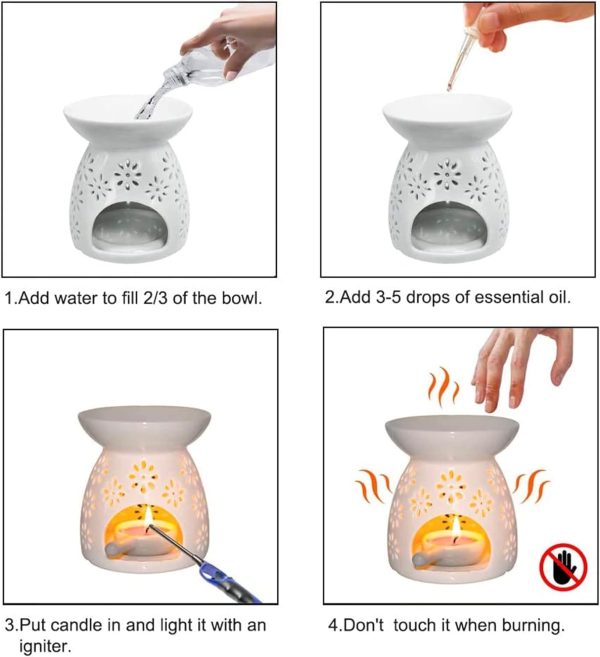 1.Add water to fill 2/3 of the bowl.

2.Add 3-5 drops of essential oil.

3.Put candle in and light it with an igniter.

4.Don't  touch it when burning.